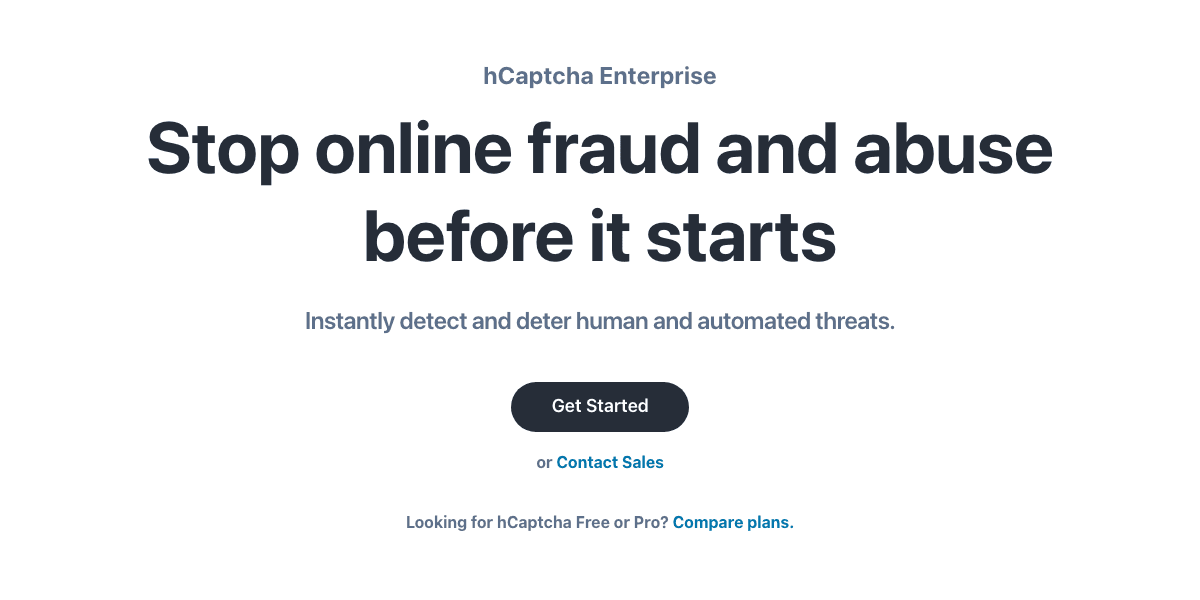 hCaptcha Enterprise

Stop online fraud and abuse before it starts

Instantly detect and deter human and automated threats.

Get Started

or Contact Sales

Looking for hCaptcha Free or Pro? Compare plans.